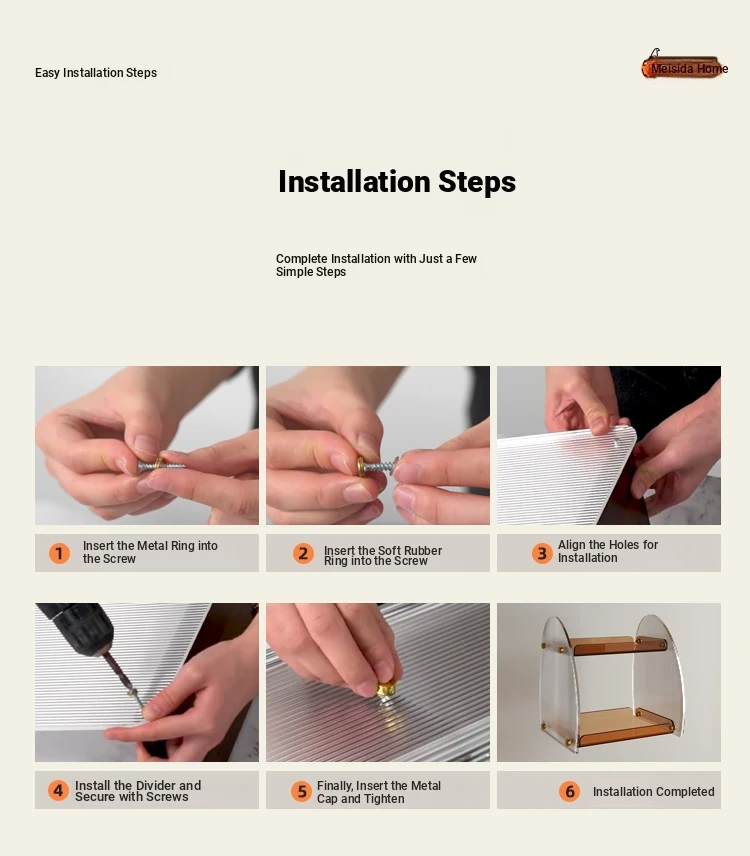 Easy Installation Steps

Meisida Home

Installation Steps

Complete Installation with Just a Few Simple Steps

1 Insert the Metal Ring into the Screw

2 Insert the Soft Rubber Ring into the Screw

3 Align the Holes for Installation

4 Install the Divider and Secure with Screws

5 Finally, Insert the Metal Cap and Tighten

6 Installation Completed